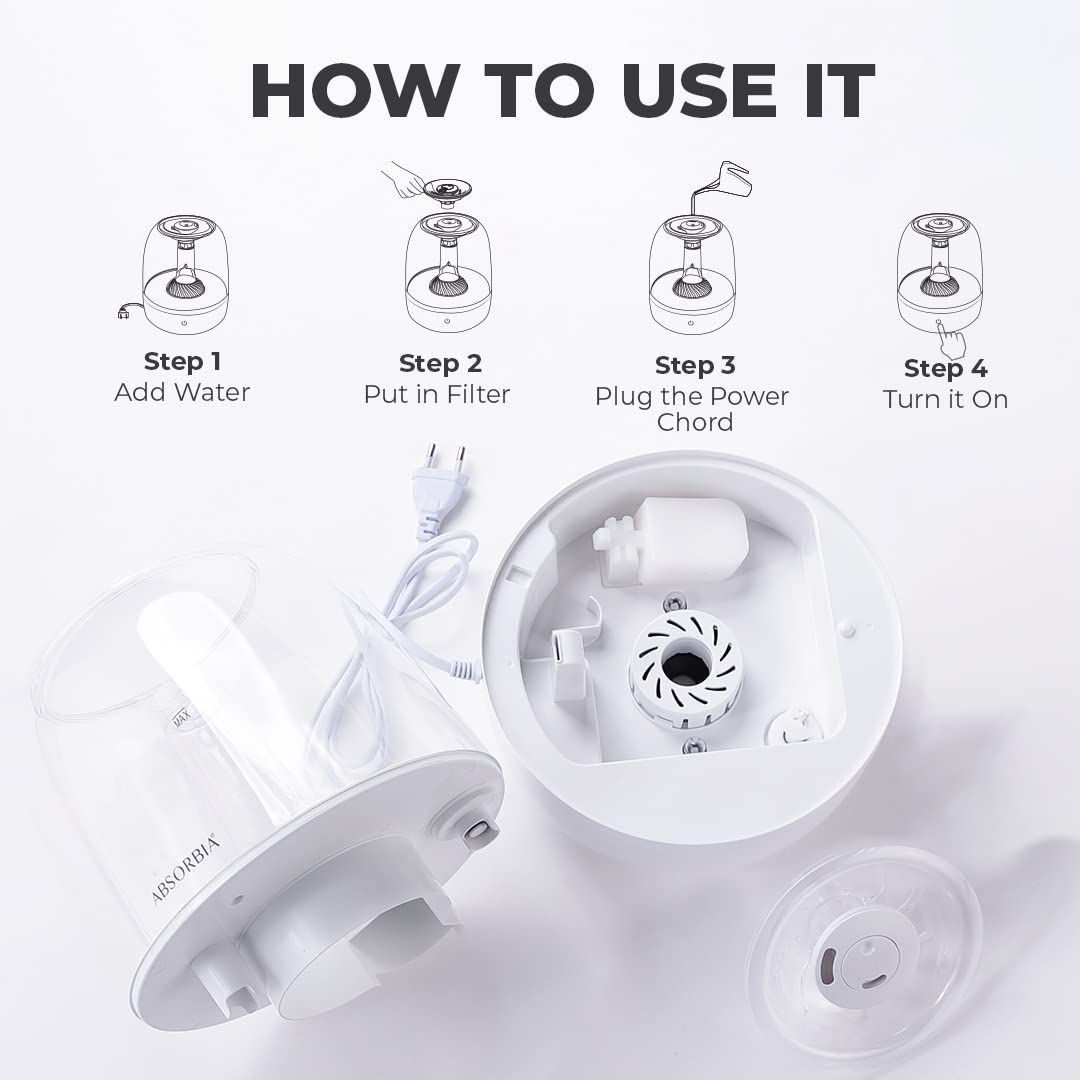 HOW TO USE IT

Step 1
Add Water

Step 2
Put in Filter

Step 3
Plug the Power Chord

Step 4
Turn it On

MAX

ABSORBIA®