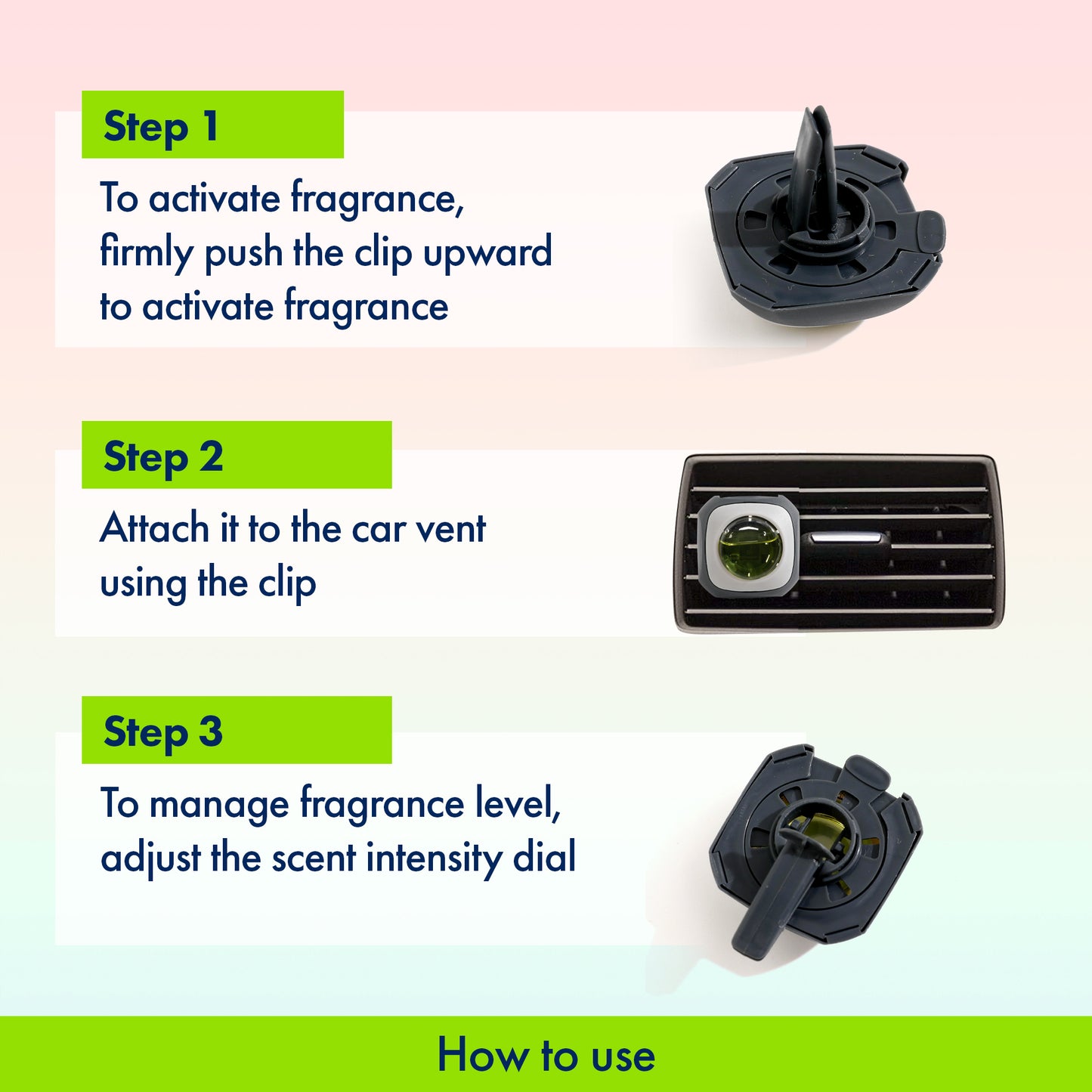 Step 1

To activate fragrance, firmly push the clip upward to activate fragrance

Step 2

Attach it to the car vent using the clip

Step 3

To manage fragrance level, adjust the scent intensity dial

How to use